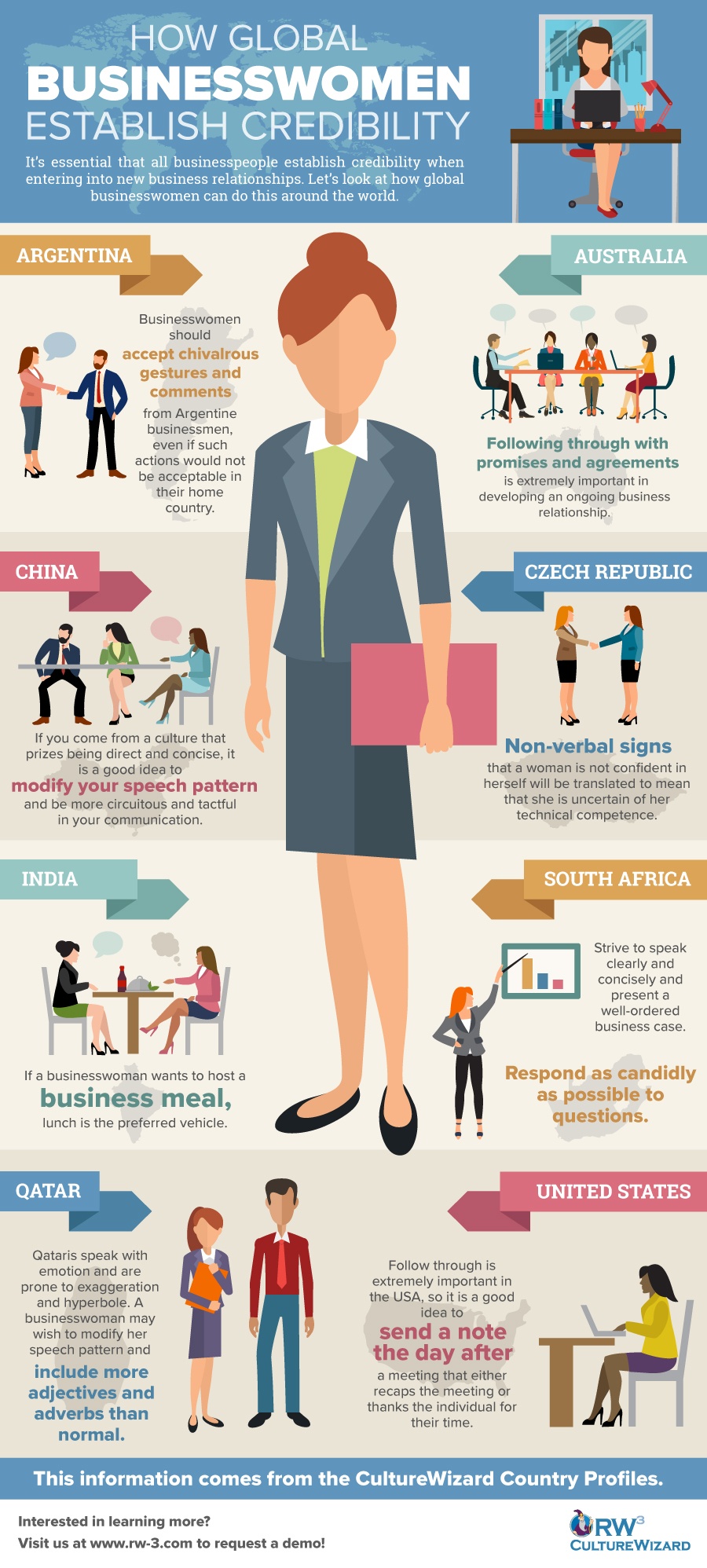 HOW GLOBAL BUSINESSWOMEN ESTABLISH CREDIBILITY

It's essential that all businesspeople establish credibility when entering into new business relationships. Let's look at how global businesswomen can do this around the world.

ARGENTINA

Businesswomen should accept chivalrous gestures and comments from Argentine businessmen, even if such actions would not be acceptable in their home country.

AUSTRALIA

Following through with promises and agreements is extremely important in developing an ongoing business relationship.

CHINA

If you come from a culture that prizes being direct and concise, it is a good idea to modify your speech pattern and be more circuitous and tactful in your communication.

CZECH REPUBLIC

Non-verbal signs that a woman is not confident in herself will be translated to mean that she is uncertain of her technical competence.

INDIA

If a businesswoman wants to host a business meal, lunch is the preferred vehicle.

SOUTH AFRICA

Strive to speak clearly and concisely and present a well-ordered business case.

Respond as candidly as possible to questions.

QATAR

Qataris speak with emotion and are prone to exaggeration and hyperbole. A businesswoman may wish to modify her speech pattern and include more adjectives and adverbs than normal.

UNITED STATES

Follow through is extremely important in the USA, so it is a good idea to send a note the day after a meeting that either recaps the meeting or thanks the individual for their time.

This information comes from the CultureWizard Country Profiles.

Interested in learning more?
Visit us at www.rw-3.com to request a demo!

RW³ CULTUREWIZARD